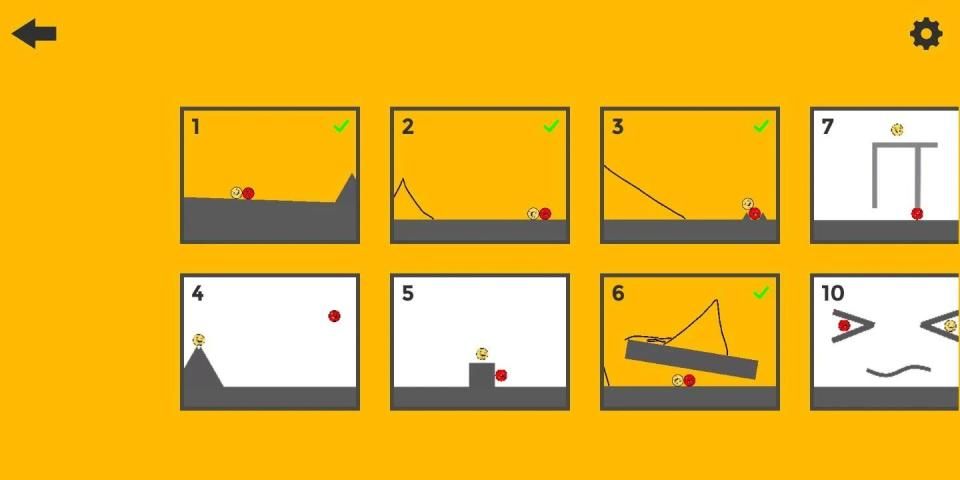 1

2

3

7

4

5

6

10