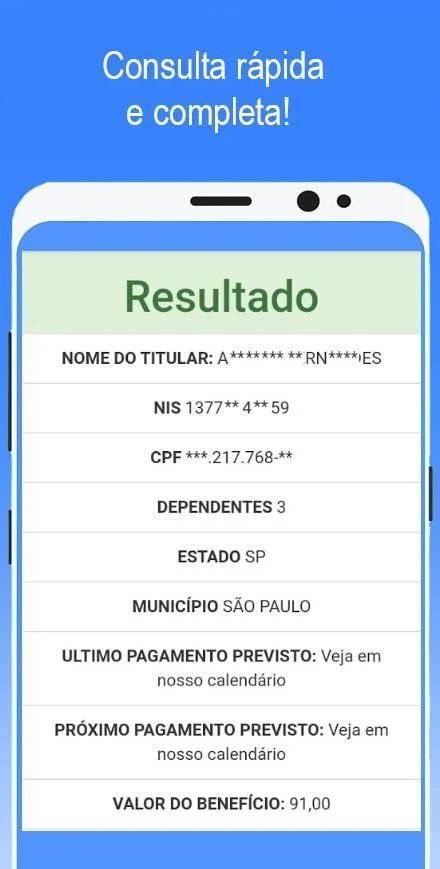 Consulta rápida e completa!

Resultado

NOME DO TITULAR: A******* **RN****ES

NIS 1377** 4** 59

CPF ***.217.768-**

DEPENDENTES 3

ESTADO SP

MUNICÍPIO SÃO PAULO

ULTIMO PAGAMENTO PREVISTO: Veja em nosso calendário

PRÓXIMO PAGAMENTO PREVISTO: Veja em nosso calendário

VALOR DO BENEFÍCIO: 91,00