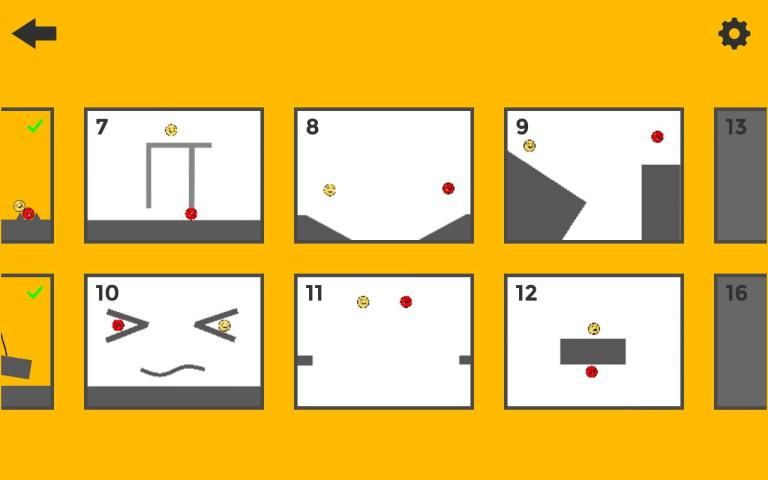 7

8

9

13

10

11

12

16