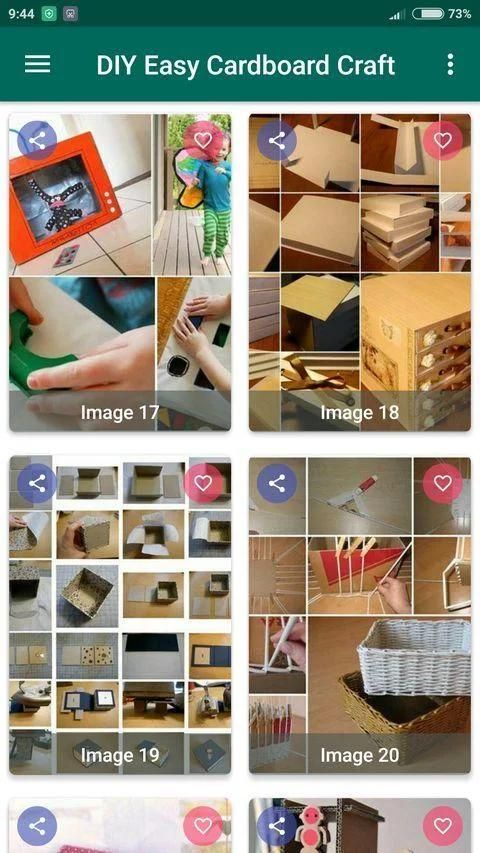 9:44

73%

DIY Easy Cardboard Craft

Image 17

Image 18

Image 19

Image 20