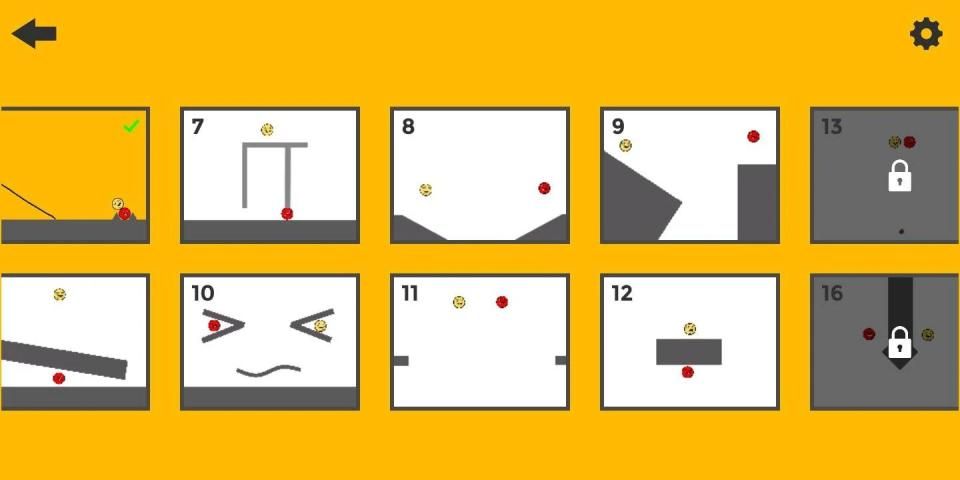 7

8

9

13

10

11

12

16