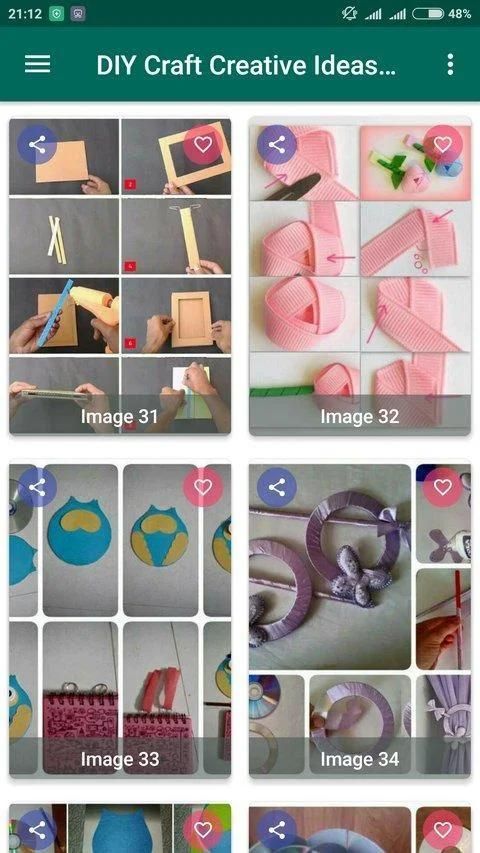 21:12

48%

DIY Craft Creative Ideas...

Image 31

Image 32

Image 33

Image 34