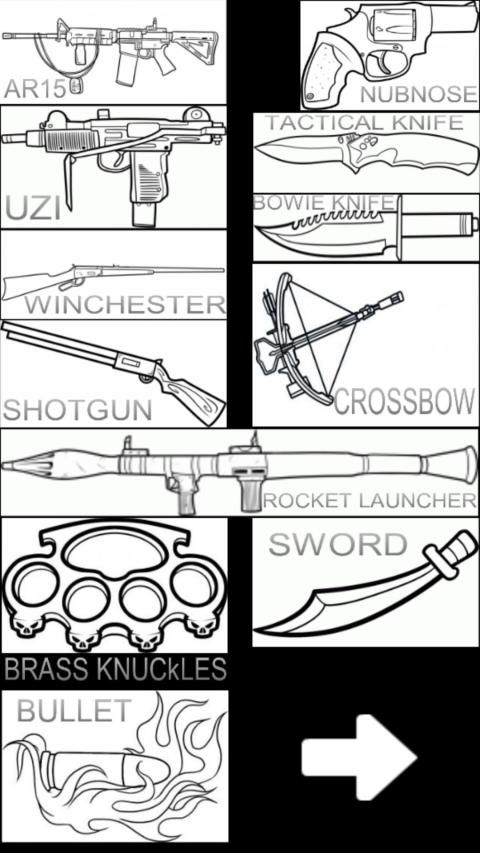 AR15

NUBNOSE

UZI

TACTICAL KNIFE

BOWIE KNIFE

WINCHESTER

SHOTGUN

CROSSBOW

ROCKET LAUNCHER

BRASS KNUCkLES

SWORD

BULLET