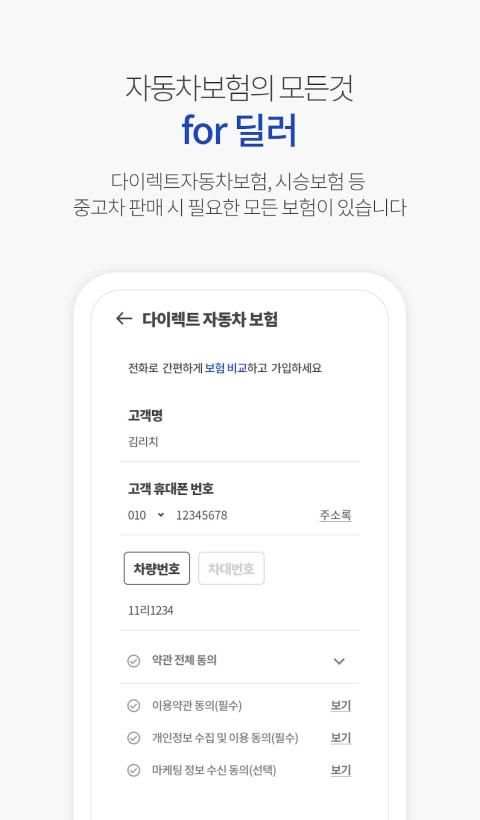 자동차보험의 모든것
for 딜러

다이렉트자동차보험, 시승보험 등
중고차 판매 시 필요한 모든 보험이 있습니다

← 다이렉트 자동차 보험

전화로 간편하게 보험 비교하고 가입하세요

고객명
김리치

고객 휴대폰 번호
010 12345678 주소록

차량번호 차대번호

11리1234

약관 전체 동의

이용약관 동의(필수) 보기
개인정보 수집 및 이용 동의(필수) 보기
마케팅 정보 수신 동의(선택) 보기