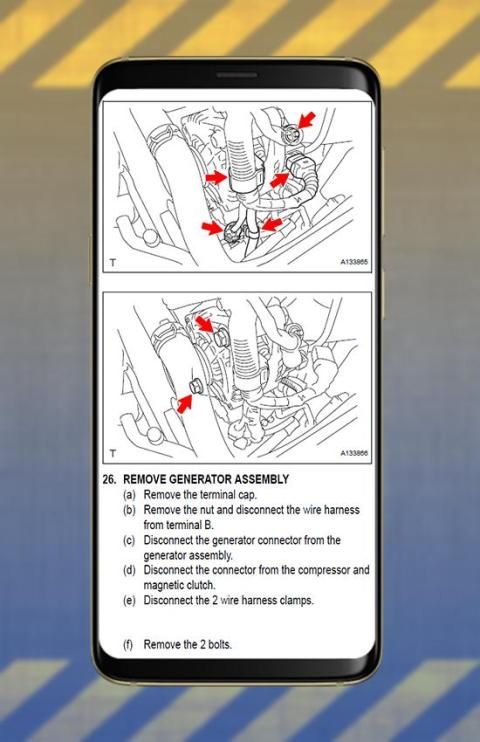 T

A133865

T

A133866

26. REMOVE GENERATOR ASSEMBLY

(a) Remove the terminal cap.

(b) Remove the nut and disconnect the wire harness from terminal B.

(c) Disconnect the generator connector from the generator assembly.

(d) Disconnect the connector from the compressor and magnetic clutch.

(e) Disconnect the 2 wire harness clamps.

(f) Remove the 2 bolts.