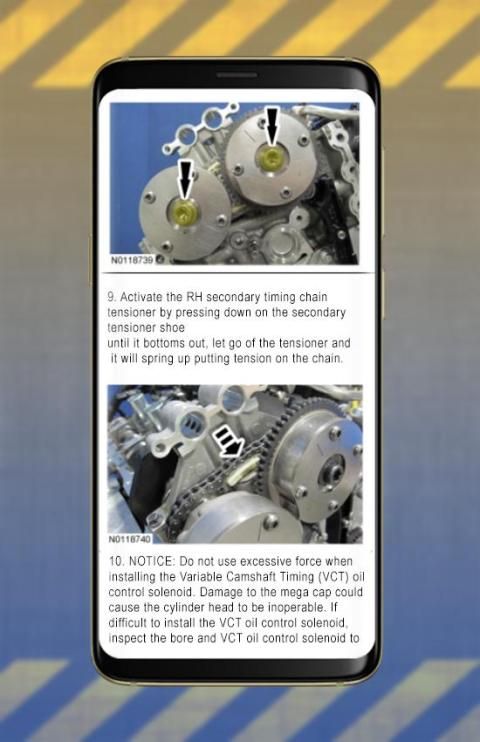 N0118739

9. Activate the RH secondary timing chain tensioner by pressing down on the secondary tensioner shoe
until it bottoms out, let go of the tensioner and it will spring up putting tension on the chain.

N0118740

10. NOTICE: Do not use excessive force when installing the Variable Camshaft Timing (VCT) oil control solenoid. Damage to the mega cap could cause the cylinder head to be inoperable. If difficult to install the VCT oil control solenoid, inspect the bore and VCT oil control solenoid to