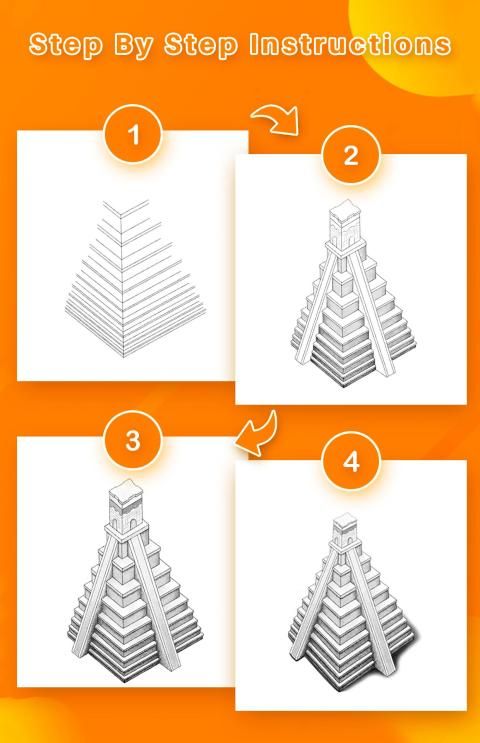 Step By Step Instructions

1

2

3

4