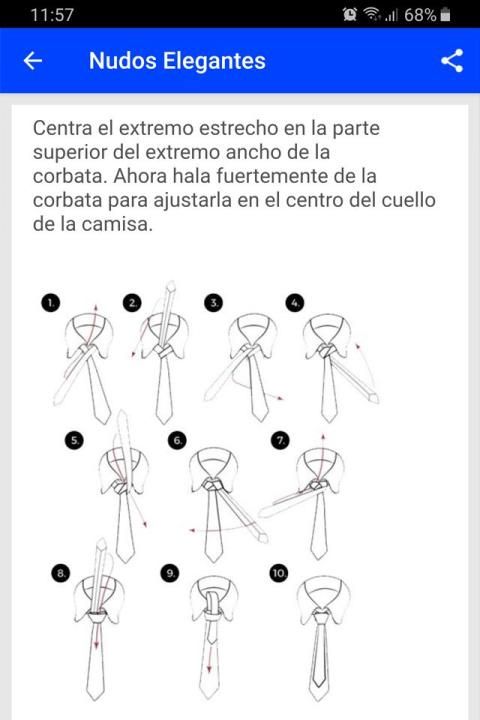 11:57 68%

Nudos Elegantes

Centra el extremo estrecho en la parte superior del extremo ancho de la corbata. Ahora hala fuertemente de la corbata para ajustarla en el centro del cuello de la camisa.

1. 2. 3. 4.
5. 6. 7.
8. 9. 10.