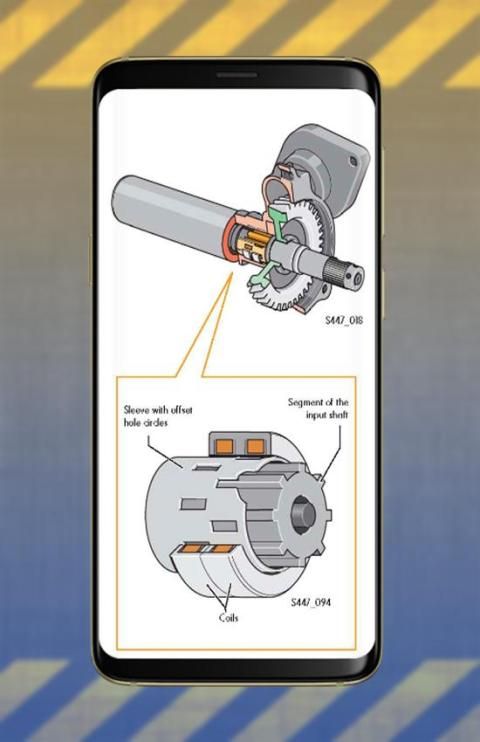 S447_018

Sleeve with offset hole circles

Segment of the input shaft

S447_094

Coils