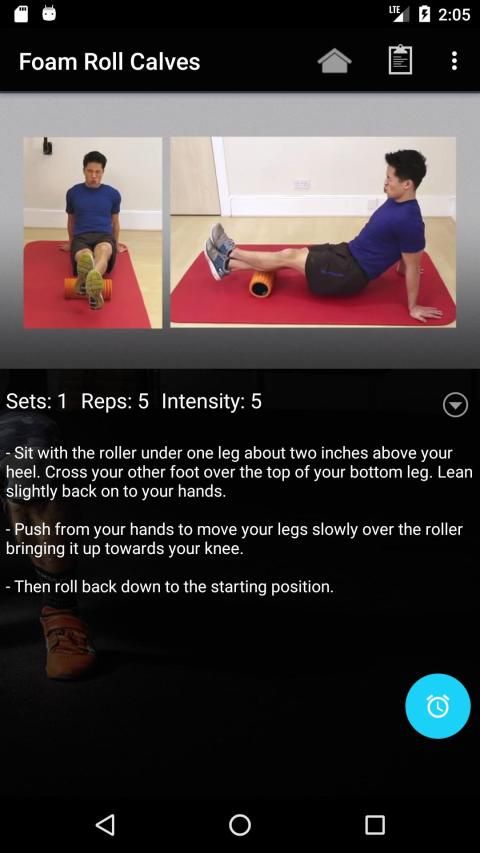 LTE 2:05

Foam Roll Calves

Sets: 1 Reps: 5 Intensity: 5

- Sit with the roller under one leg about two inches above your heel. Cross your other foot over the top of your bottom leg. Lean slightly back on to your hands.

- Push from your hands to move your legs slowly over the roller bringing it up towards your knee.

- Then roll back down to the starting position.