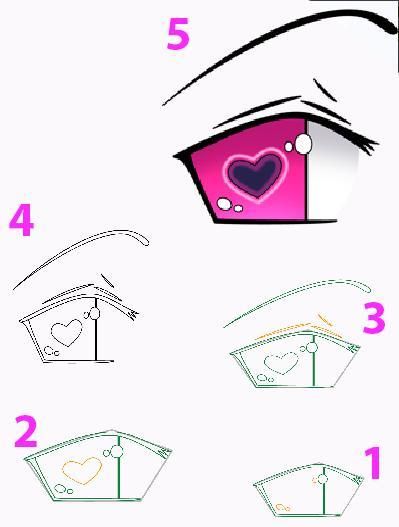 5

4

3

2

1