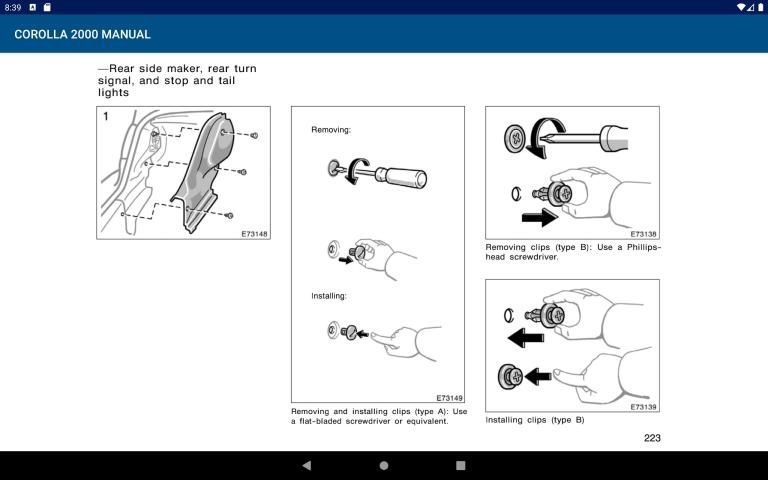 8:39

COROLLA 2000 MANUAL

—Rear side maker, rear turn signal, and stop and tail lights

1

E73148

Removing:

Installing:

E73149

Removing and installing clips (type A): Use a flat-bladed screwdriver or equivalent.

E73138

Removing clips (type B): Use a Phillips-head screwdriver.

E73139

Installing clips (type B)

223