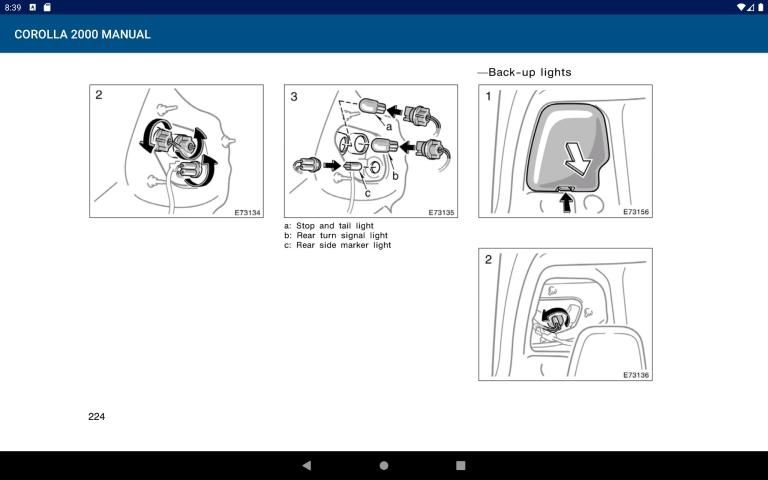 8:39

COROLLA 2000 MANUAL

2

E73134

3

a

b

c

E73135

a: Stop and tail light
b: Rear turn signal light
c: Rear side marker light

—Back-up lights

1

E73156

2

E73136

224