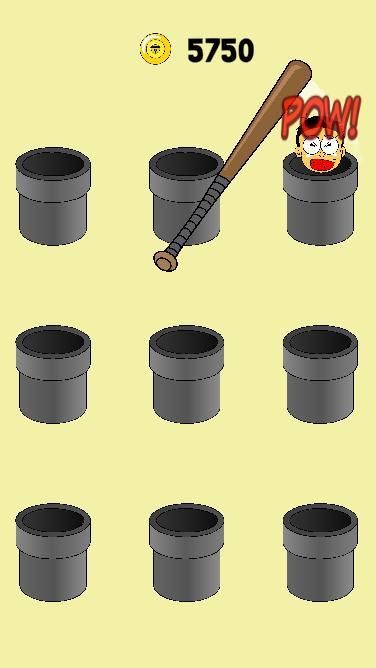 5750

POW!