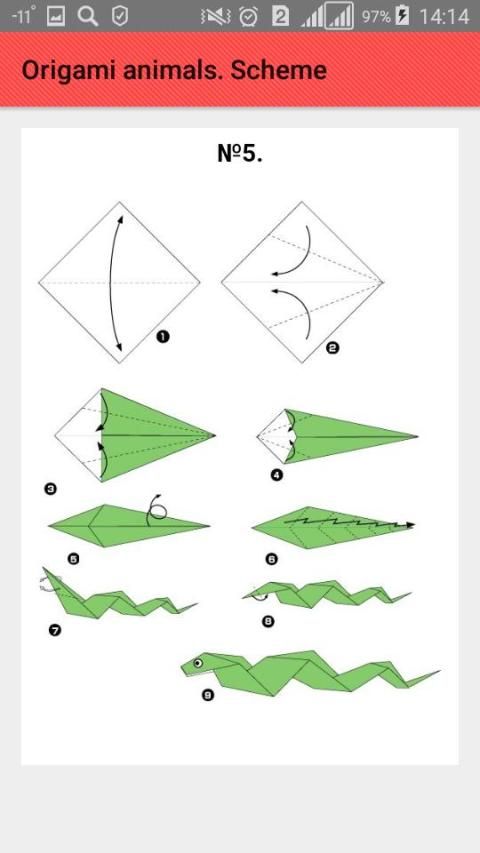 -11° 2 97% 14:14

Origami animals. Scheme

№5.

1
2
3
4
5
6
7
8
9