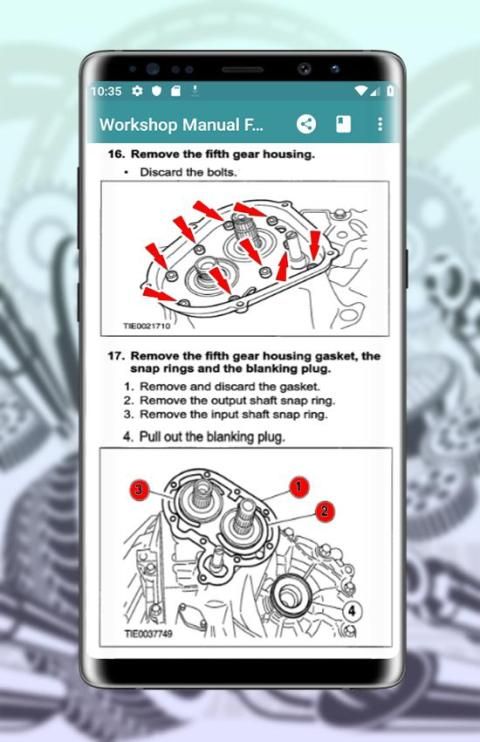 10:35

Workshop Manual F...

16. Remove the fifth gear housing.

• Discard the bolts.

TIE0021710

17. Remove the fifth gear housing gasket, the snap rings and the blanking plug.

1. Remove and discard the gasket.
2. Remove the output shaft snap ring.
3. Remove the input shaft snap ring.
4. Pull out the blanking plug.

3
1
2
4

TIE0037749