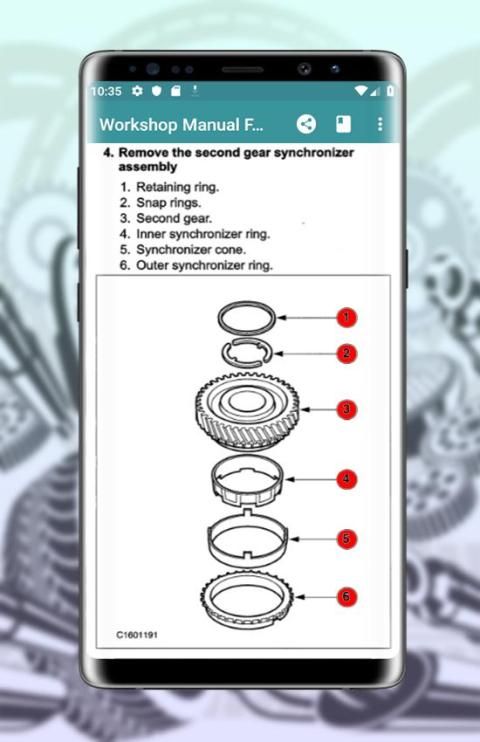 10:35

Workshop Manual F...

4. Remove the second gear synchronizer assembly

1. Retaining ring.
2. Snap rings.
3. Second gear.
4. Inner synchronizer ring.
5. Synchronizer cone.
6. Outer synchronizer ring.

1
2
3
4
5
6

C1601191