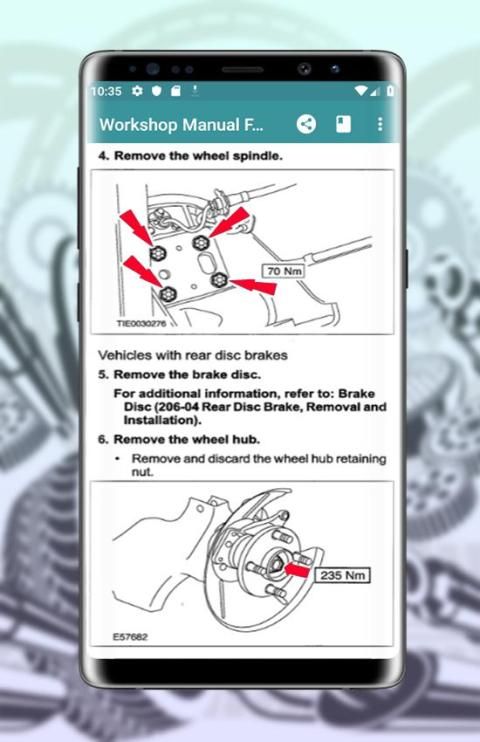 10:35

Workshop Manual F...

4. Remove the wheel spindle.

70 Nm

TIE0030276

Vehicles with rear disc brakes

5. Remove the brake disc.

For additional information, refer to: Brake Disc (206-04 Rear Disc Brake, Removal and Installation).

6. Remove the wheel hub.

• Remove and discard the wheel hub retaining nut.

235 Nm

E57682