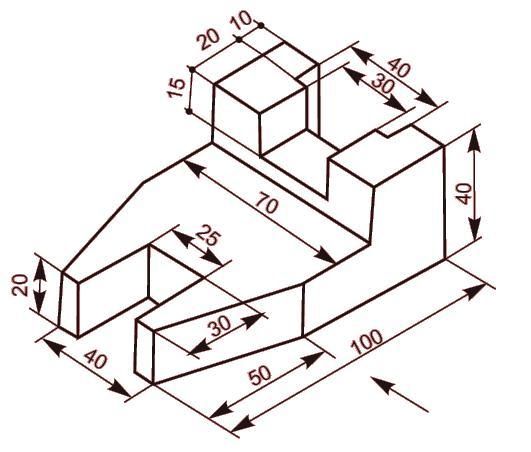 10
20
15
40
30
70
40
25
20
30
40
50
100