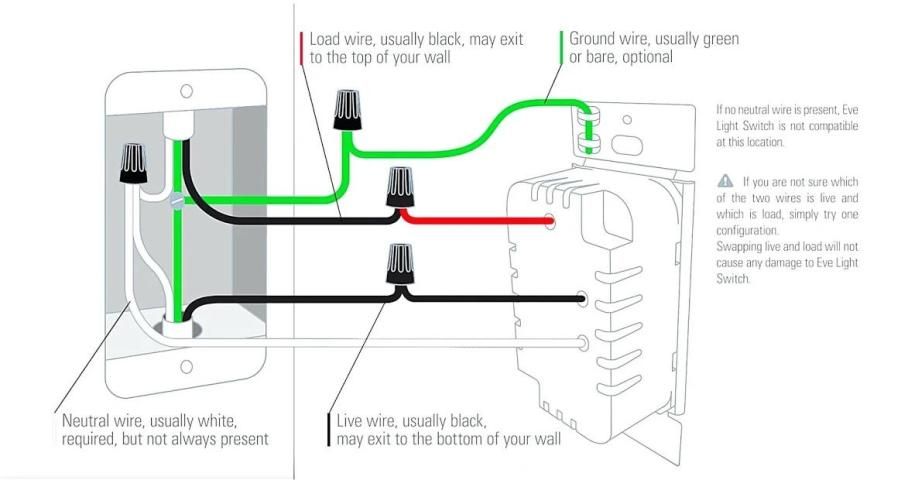 Load wire, usually black, may exit to the top of your wall

Ground wire, usually green or bare, optional

If no neutral wire is present, Eve Light Switch is not compatible at this location.

If you are not sure which of the two wires is live and which is load, simply try one configuration. Swapping live and load will not cause any damage to Eve Light Switch.

Neutral wire, usually white, required, but not always present

Live wire, usually black, may exit to the bottom of your wall