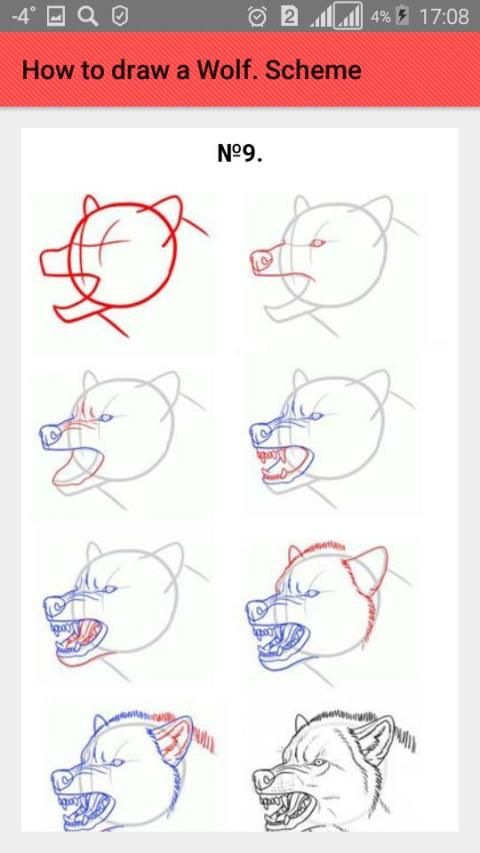 -4° 2 4% 17:08

How to draw a Wolf. Scheme

№9.