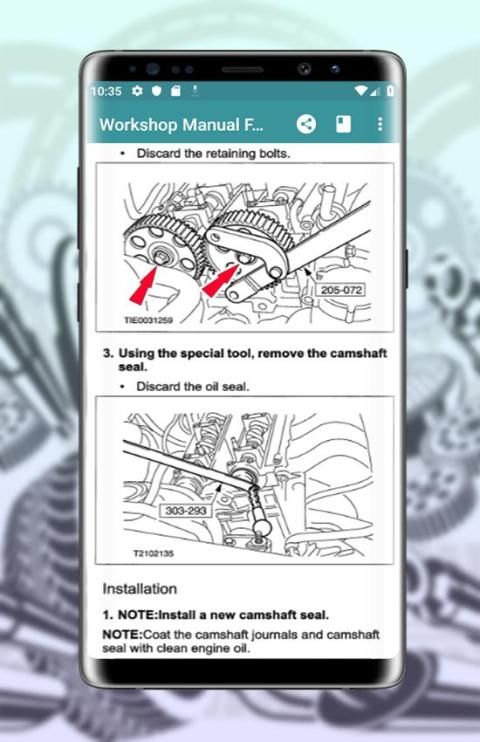 10:35

Workshop Manual F...

• Discard the retaining bolts.

205-072

TIE0031259

3. Using the special tool, remove the camshaft seal.

• Discard the oil seal.

303-293

T2102135

Installation

1. NOTE:Install a new camshaft seal.

NOTE:Coat the camshaft journals and camshaft seal with clean engine oil.