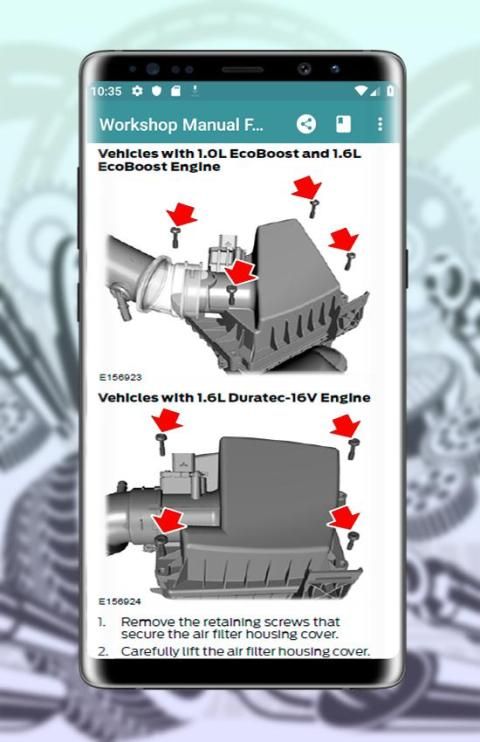 10:35

Workshop Manual F...

Vehicles with 1.0L EcoBoost and 1.6L EcoBoost Engine

E156923

Vehicles with 1.6L Duratec-16V Engine

E156924

1. Remove the retaining screws that secure the air filter housing cover.

2. Carefully lift the air filter housing cover.