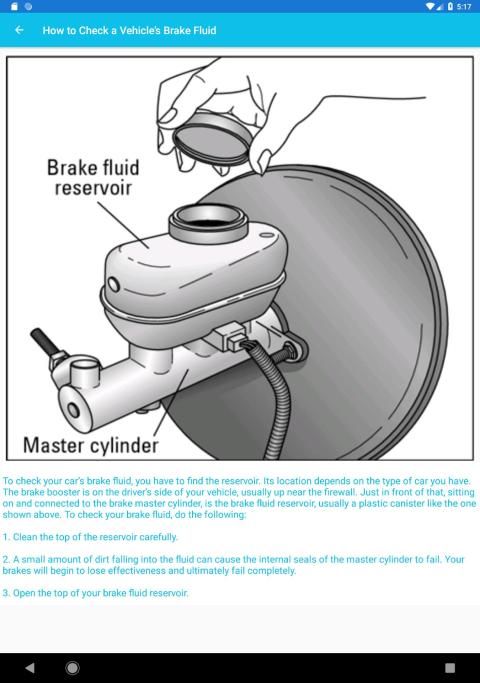 5:17

How to Check a Vehicle's Brake Fluid

Brake fluid reservoir

Master cylinder

To check your car's brake fluid, you have to find the reservoir. Its location depends on the type of car you have. The brake booster is on the driver's side of your vehicle, usually up near the firewall. Just in front of that, sitting on and connected to the brake master cylinder, is the brake fluid reservoir, usually a plastic canister like the one shown above. To check your brake fluid, do the following:

1. Clean the top of the reservoir carefully.

2. A small amount of dirt falling into the fluid can cause the internal seals of the master cylinder to fail. Your brakes will begin to lose effectiveness and ultimately fail completely.

3. Open the top of your brake fluid reservoir.