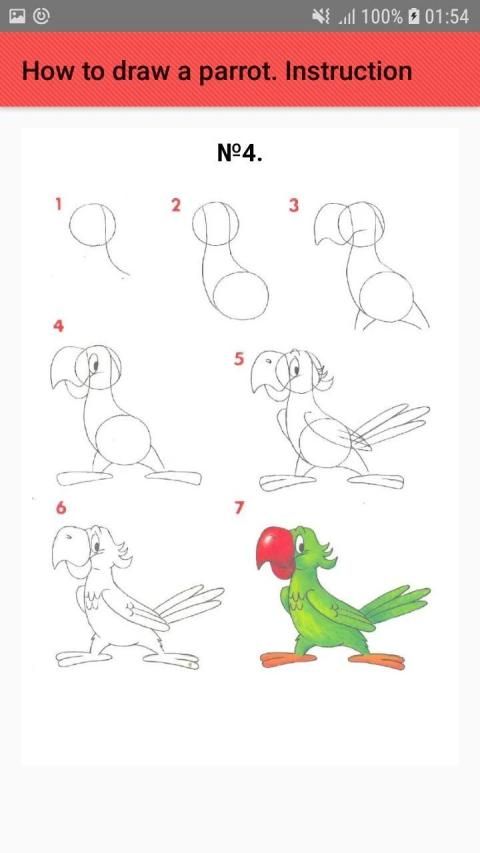 100% 01:54

How to draw a parrot. Instruction

№4.

1

2

3

4

5

6

7