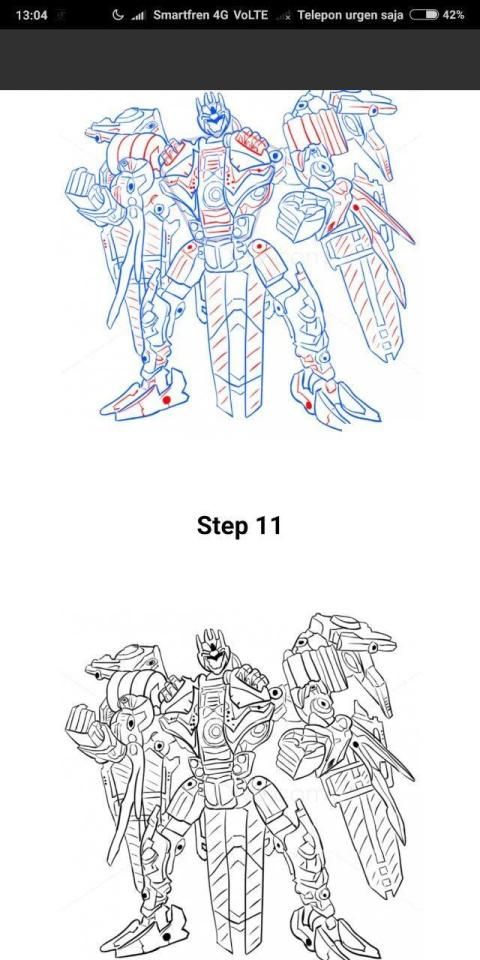 13:04 Smartfren 4G VoLTE Telepon urgen saja 42%

Step 11