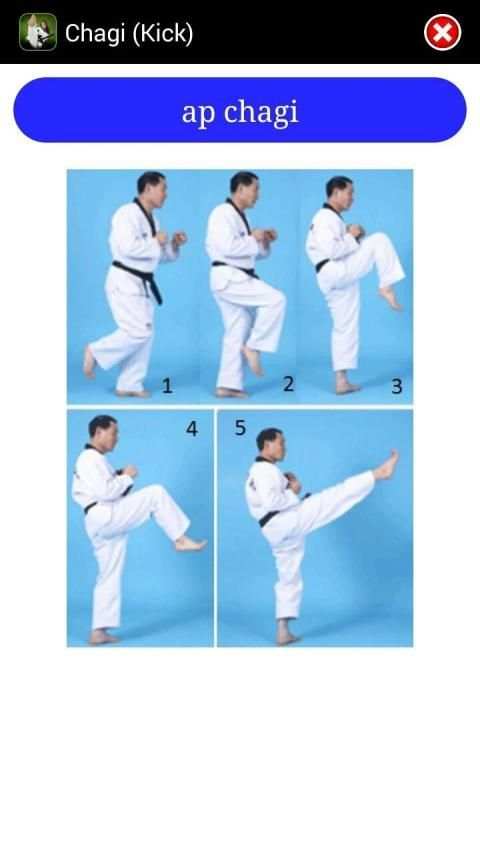 Chagi (Kick)

ap chagi

1
2
3
4
5