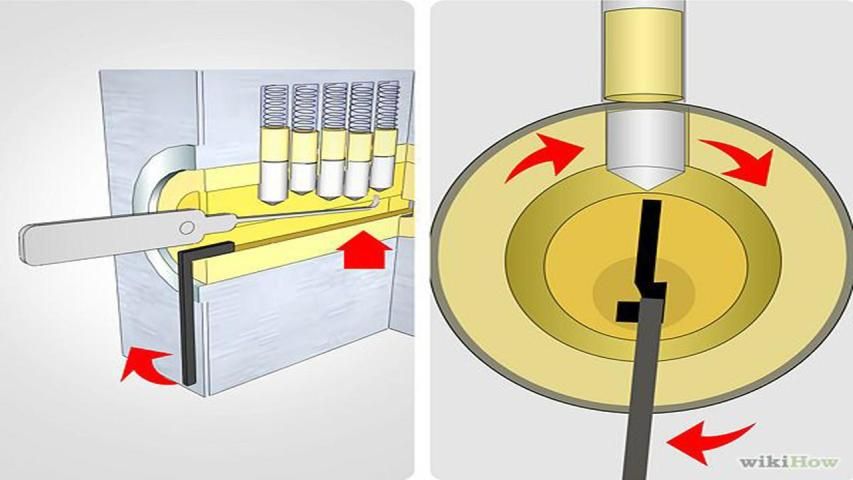 wikiHow