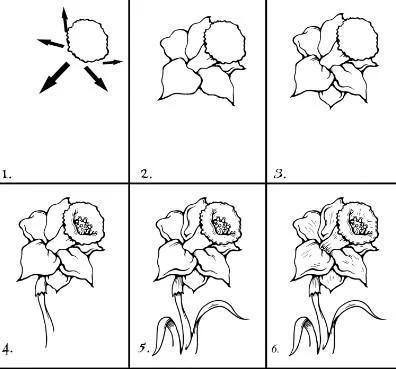 1.

2.

3.

4.

5.

6.