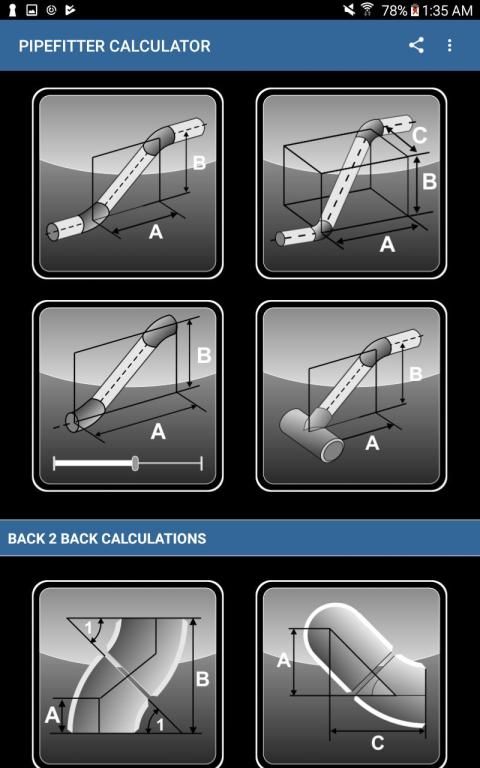 78% 1:35 AM

PIPEFITTER CALCULATOR

B
A

C
B
A

B
A

B
A

BACK 2 BACK CALCULATIONS

1
B
A
1

A
C