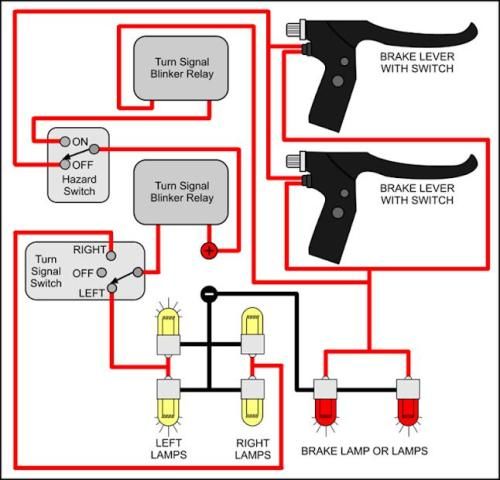 Turn Signal Blinker Relay

BRAKE LEVER WITH SWITCH

ON

OFF

Hazard Switch

Turn Signal Blinker Relay

BRAKE LEVER WITH SWITCH

Turn Signal Switch

RIGHT

OFF

LEFT

+

−

LEFT LAMPS

RIGHT LAMPS

BRAKE LAMP OR LAMPS