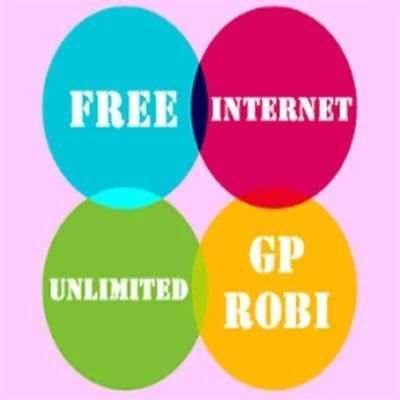 FREE

INTERNET

UNLIMITED

GP
ROBI