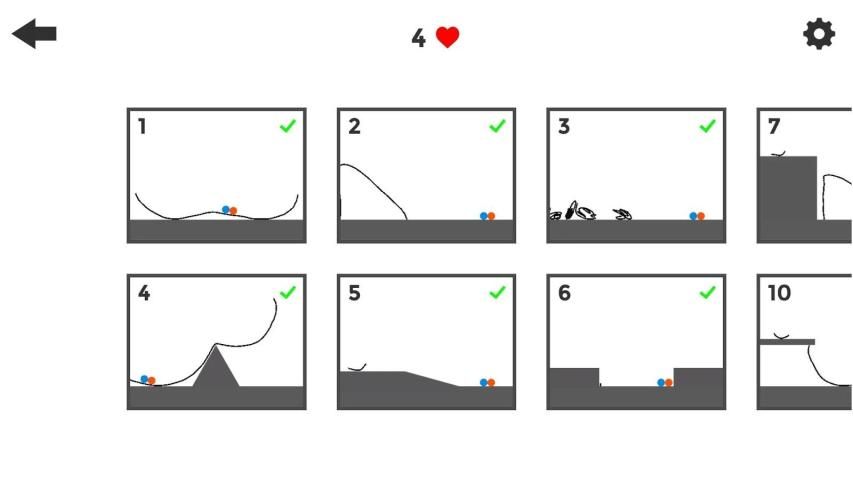 4

1

2

3

7

4

5

6

10