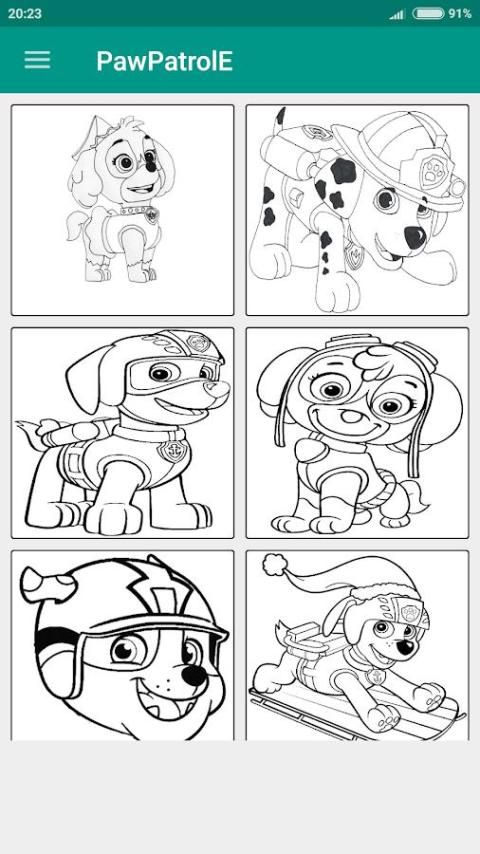 20:23
91%
PawPatrolE