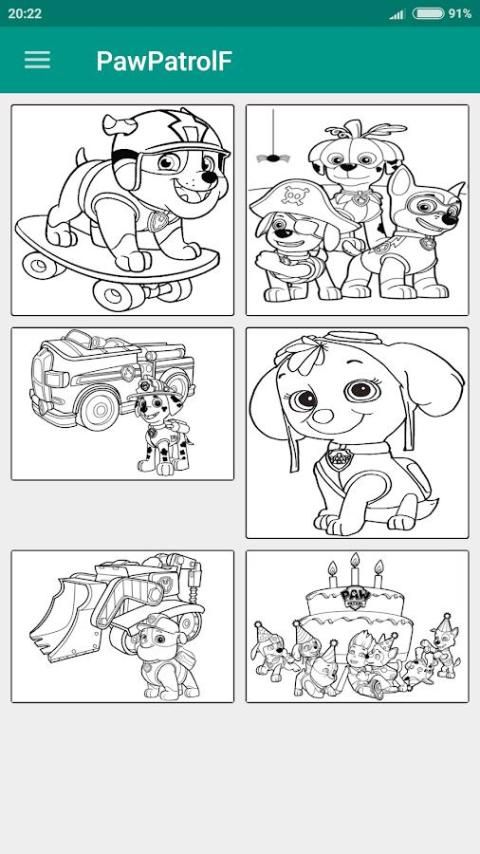 20:22
91%
PawPatrolF
PAW