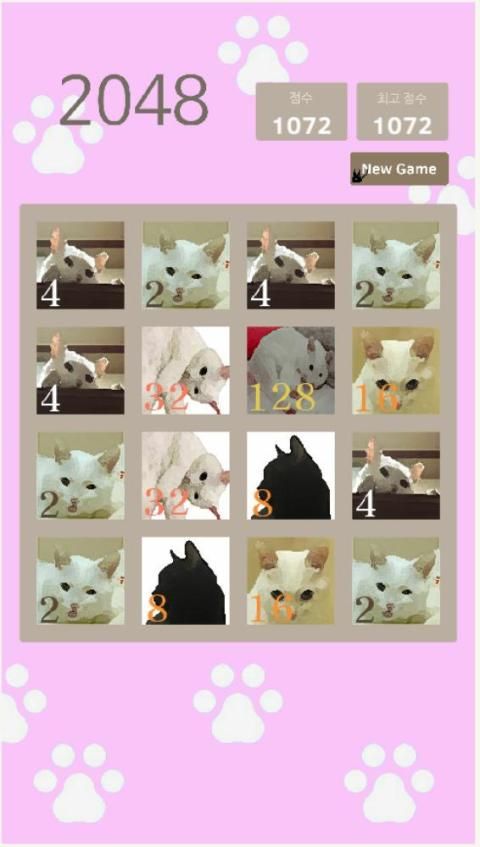 2048

점수
1072

최고 점수
1072

New Game

| 4 | 2 | 4 | 2 |
|---|---|---|---|
| 4 | 32 | 128 | 16 |
| 2 | 32 | 8 | 4 |
| 2 | 8 | 16 | 2 |