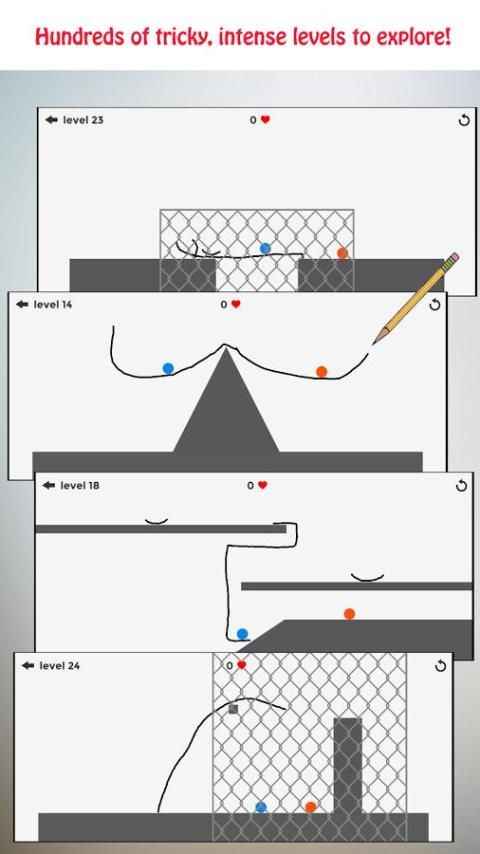 Hundreds of tricky, intense levels to explore!

level 23
0

level 14
0

level 18
0

level 24
0