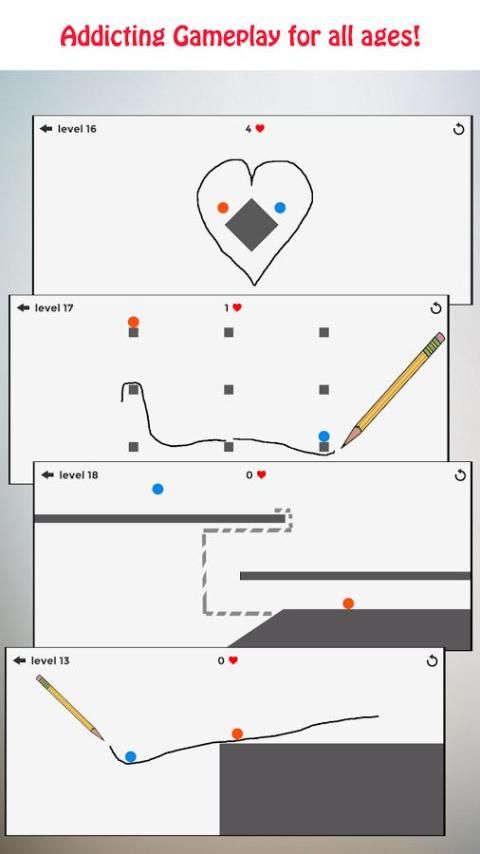 Addicting Gameplay for all ages!

level 16

4

level 17

1

level 18

0

level 13

0