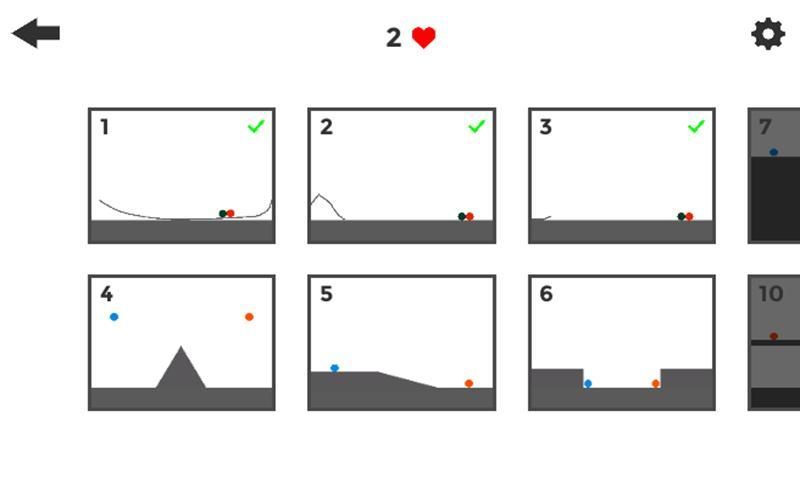 2

1

2

3

7

4

5

6

10