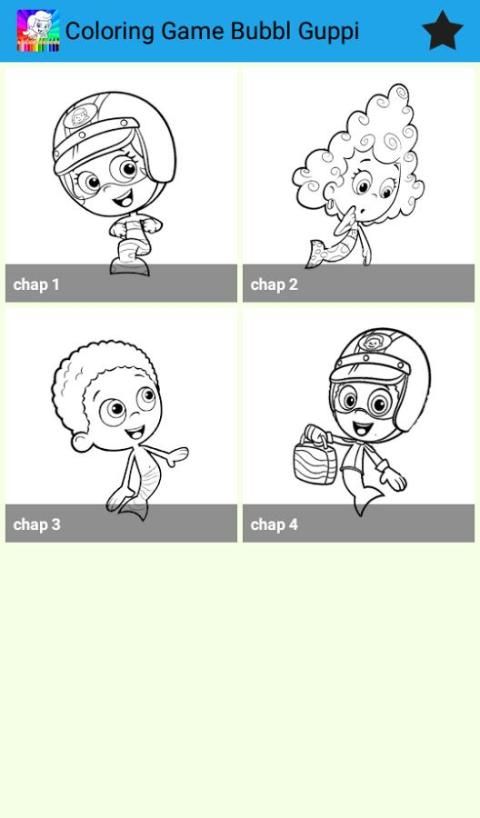 Coloring Game Bubbl Guppi

chap 1

chap 2

chap 3

chap 4