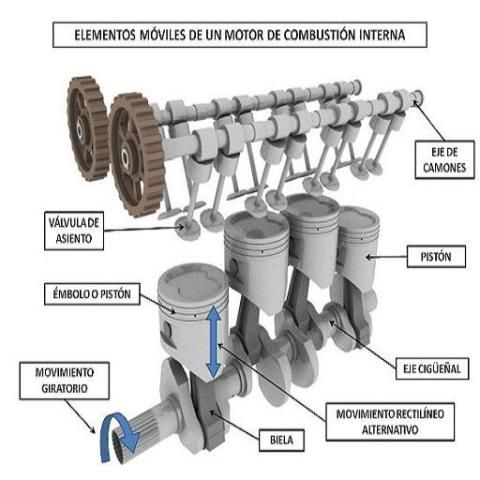 ELEMENTOS MÓVILES DE UN MOTOR DE COMBUSTIÓN INTERNA

EJE DE CAMONES

VÁLVULA DE ASIENTO

PISTÓN

ÉMBOLO O PISTÓN

EJE CIGÜEÑAL

MOVIMIENTO GIRATORIO

MOVIMIENTO RECTILÍNEO ALTERNATIVO

BIELA