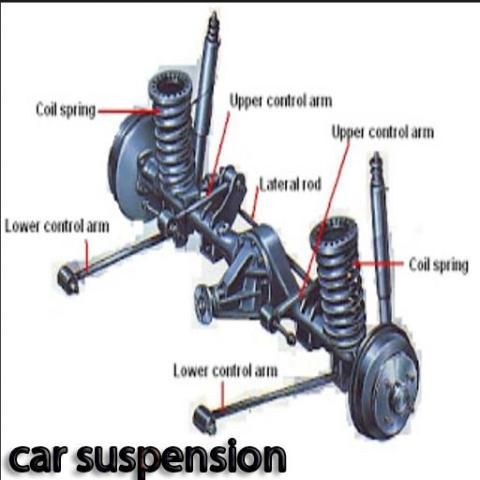 Coil spring
Upper control arm
Upper control arm
Lateral rod
Lower control arm
Coil spring
Lower control arm
car suspension