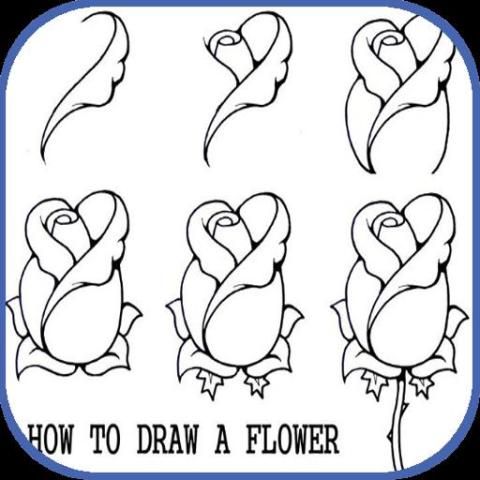 HOW TO DRAW A FLOWER