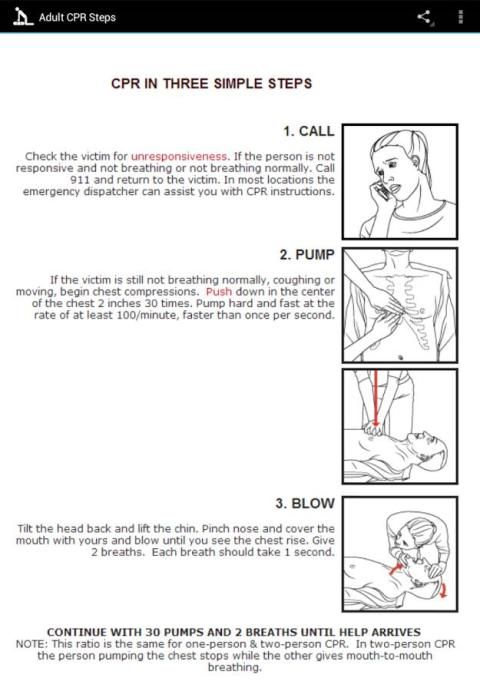 Adult CPR Steps

CPR IN THREE SIMPLE STEPS

1. CALL

Check the victim for unresponsiveness. If the person is not responsive and not breathing or not breathing normally. Call 911 and return to the victim. In most locations the emergency dispatcher can assist you with CPR instructions.

2. PUMP

If the victim is still not breathing normally, coughing or moving, begin chest compressions. Push down in the center of the chest 2 inches 30 times. Pump hard and fast at the rate of at least 100/minute, faster than once per second.

3. BLOW

Tilt the head back and lift the chin. Pinch nose and cover the mouth with yours and blow until you see the chest rise. Give 2 breaths. Each breath should take 1 second.

CONTINUE WITH 30 PUMPS AND 2 BREATHS UNTIL HELP ARRIVES
NOTE: This ratio is the same for one-person & two-person CPR. In two-person CPR the person pumping the chest stops while the other gives mouth-to-mouth breathing.