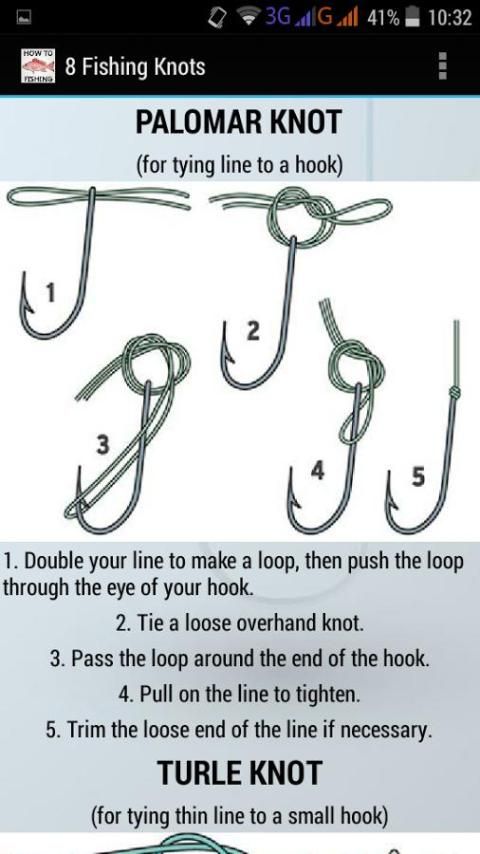 3G G 41% 10:32

HOW TO FISHING

8 Fishing Knots

PALOMAR KNOT

(for tying line to a hook)

1

2

3

4

5

1. Double your line to make a loop, then push the loop through the eye of your hook.

2. Tie a loose overhand knot.

3. Pass the loop around the end of the hook.

4. Pull on the line to tighten.

5. Trim the loose end of the line if necessary.

TURLE KNOT

(for tying thin line to a small hook)