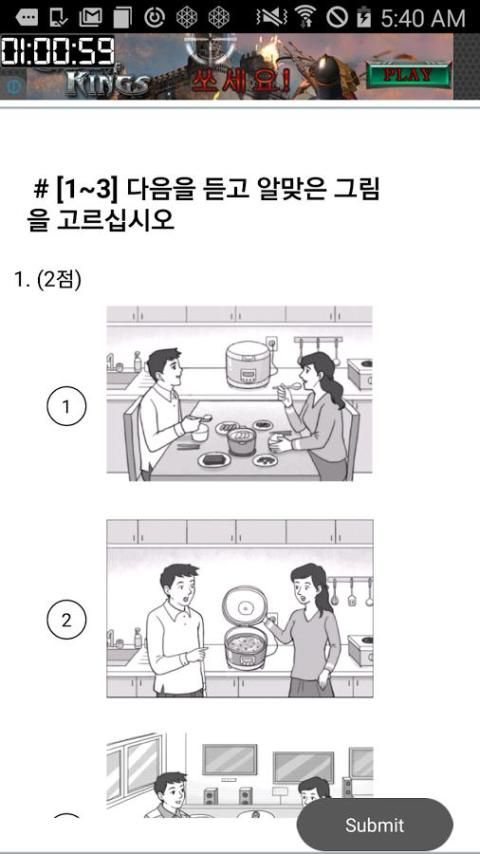 5:40 AM

01:00:59

KINGS 쏘세요! PLAY

# [1~3] 다음을 듣고 알맞은 그림을 고르십시오

1. (2점)

①

②

Submit